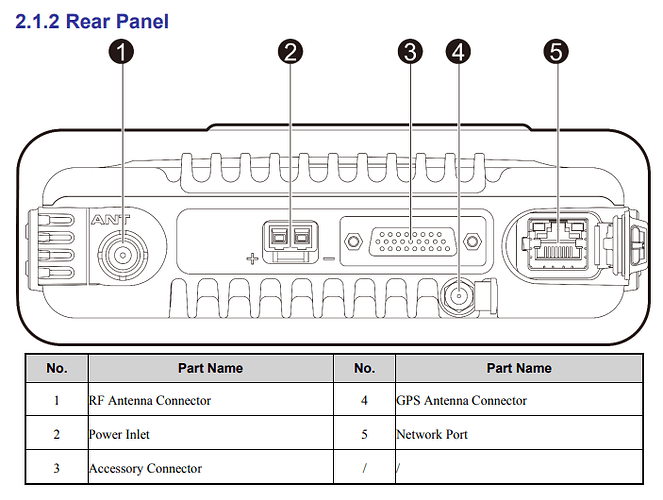 2.1.2 Rear Panel

1 2 3 4 5

ANT

+ −

| No. | Part Name | No. | Part Name |
|---|---|---|---|
| 1 | RF Antenna Connector | 4 | GPS Antenna Connector |
| 2 | Power Inlet | 5 | Network Port |
| 3 | Accessory Connector | / | / |