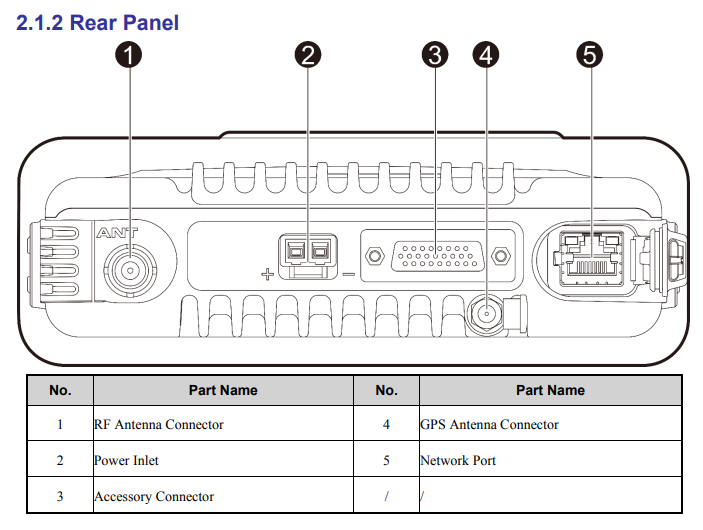 2.1.2 Rear Panel

1 2 3 4 5

ANT

+ −

| No. | Part Name | No. | Part Name |
|---|---|---|---|
| 1 | RF Antenna Connector | 4 | GPS Antenna Connector |
| 2 | Power Inlet | 5 | Network Port |
| 3 | Accessory Connector | / | / |